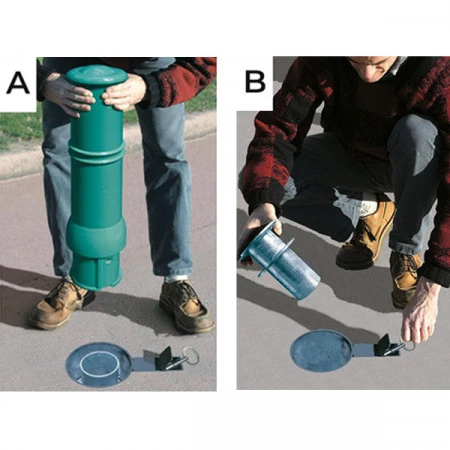 A

B